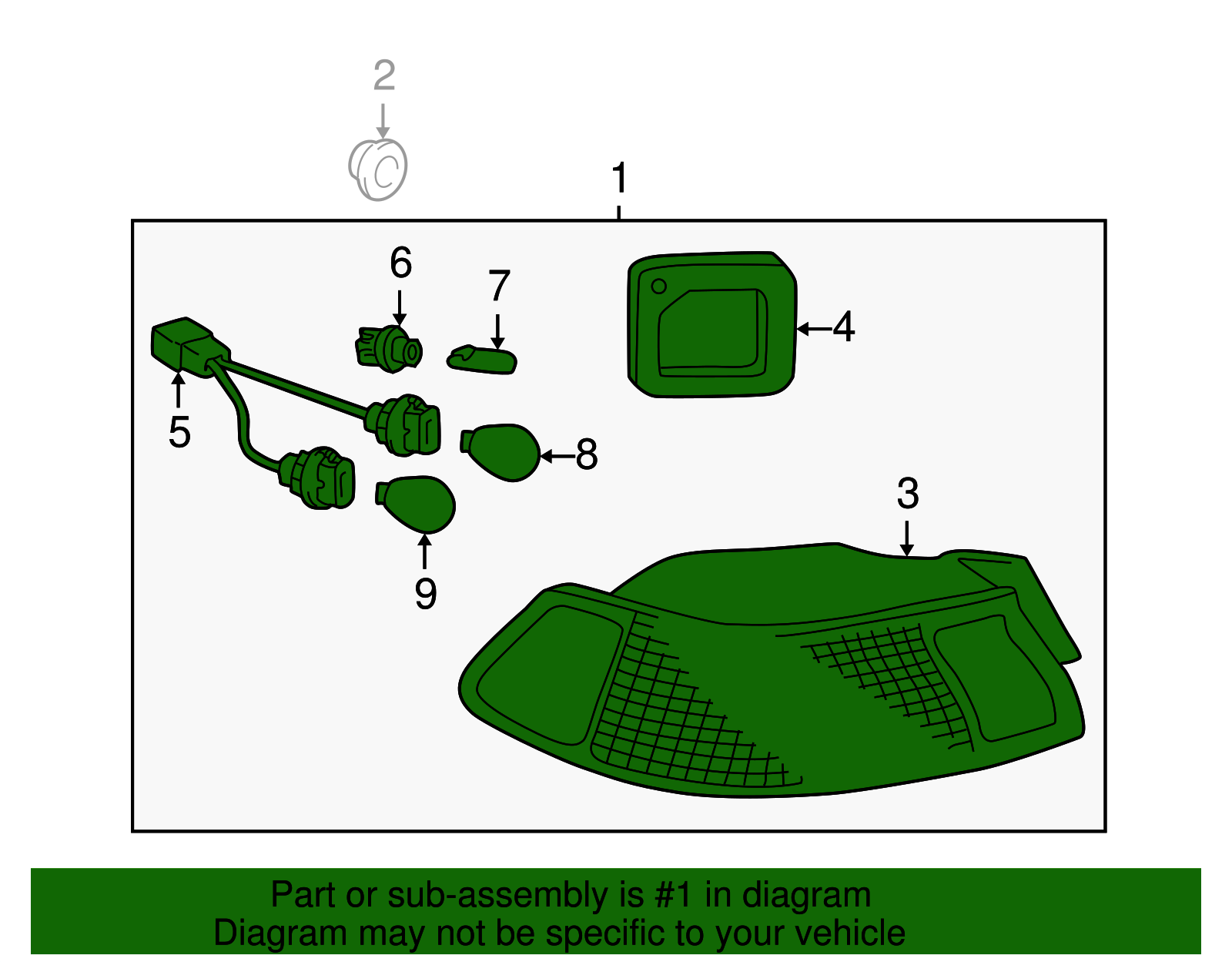 2

1

6

7

4

5

8

3

9

Part or sub-assembly is #1 in diagram
Diagram may not be specific to your vehicle