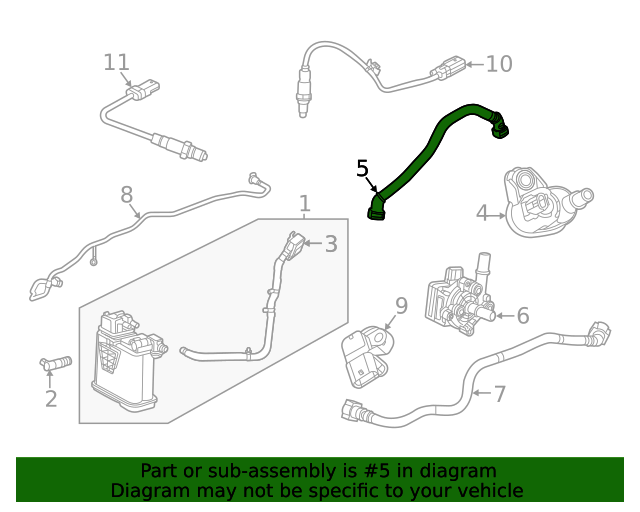 11
10
5
8
1
4
3
9
6
2
7

Part or sub-assembly is #5 in diagram
Diagram may not be specific to your vehicle