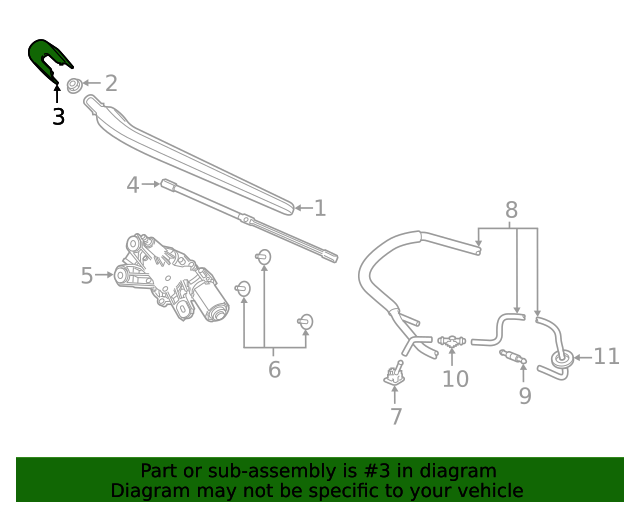 2
3
4
1
8
5
6
11
10
9
7

Part or sub-assembly is #3 in diagram
Diagram may not be specific to your vehicle