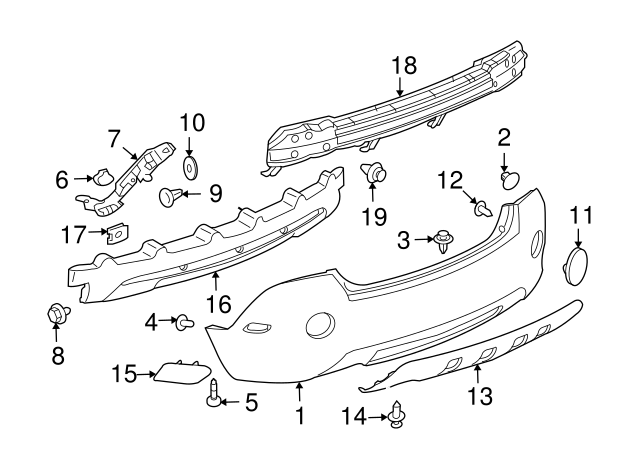 18
10
7
2
6
9
12
19
11
17
3
16
8
4
15
5
1
13
14