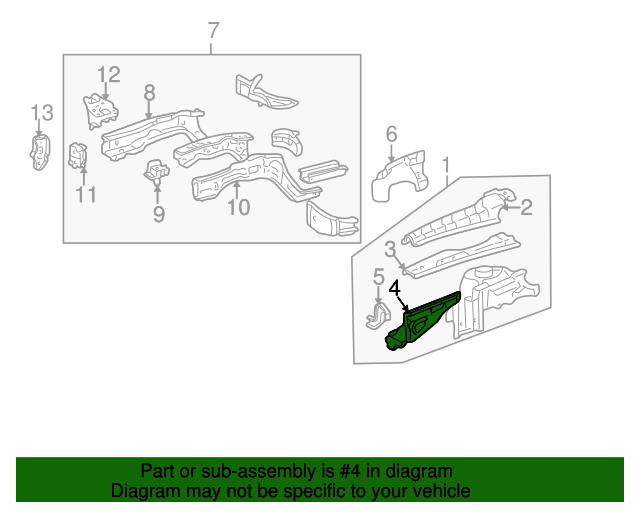 7
12
8
13
11
9
10
6
1
2
3
5
4

Part or sub-assembly is #4 in diagram
Diagram may not be specific to your vehicle