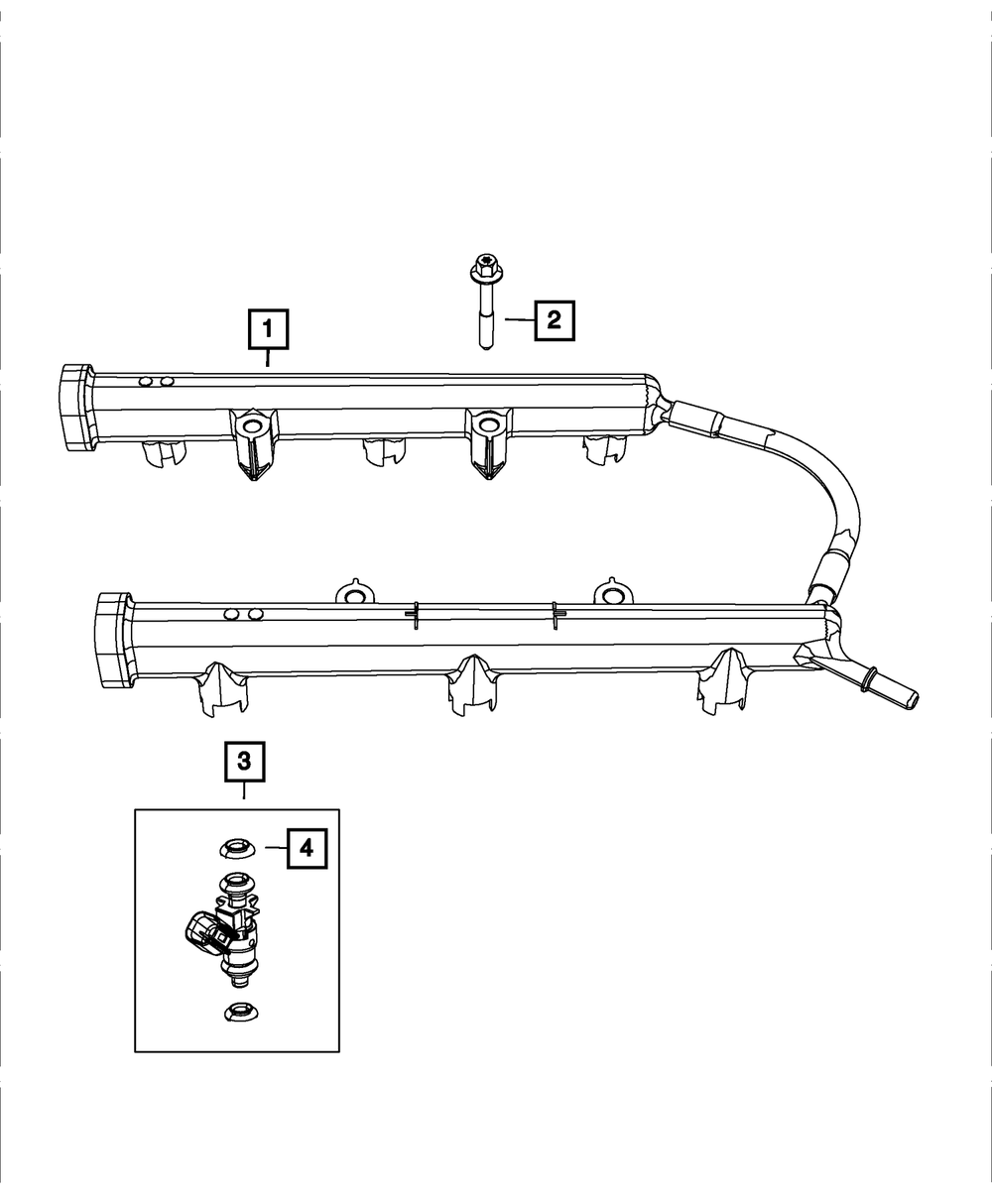 1
2
3
4