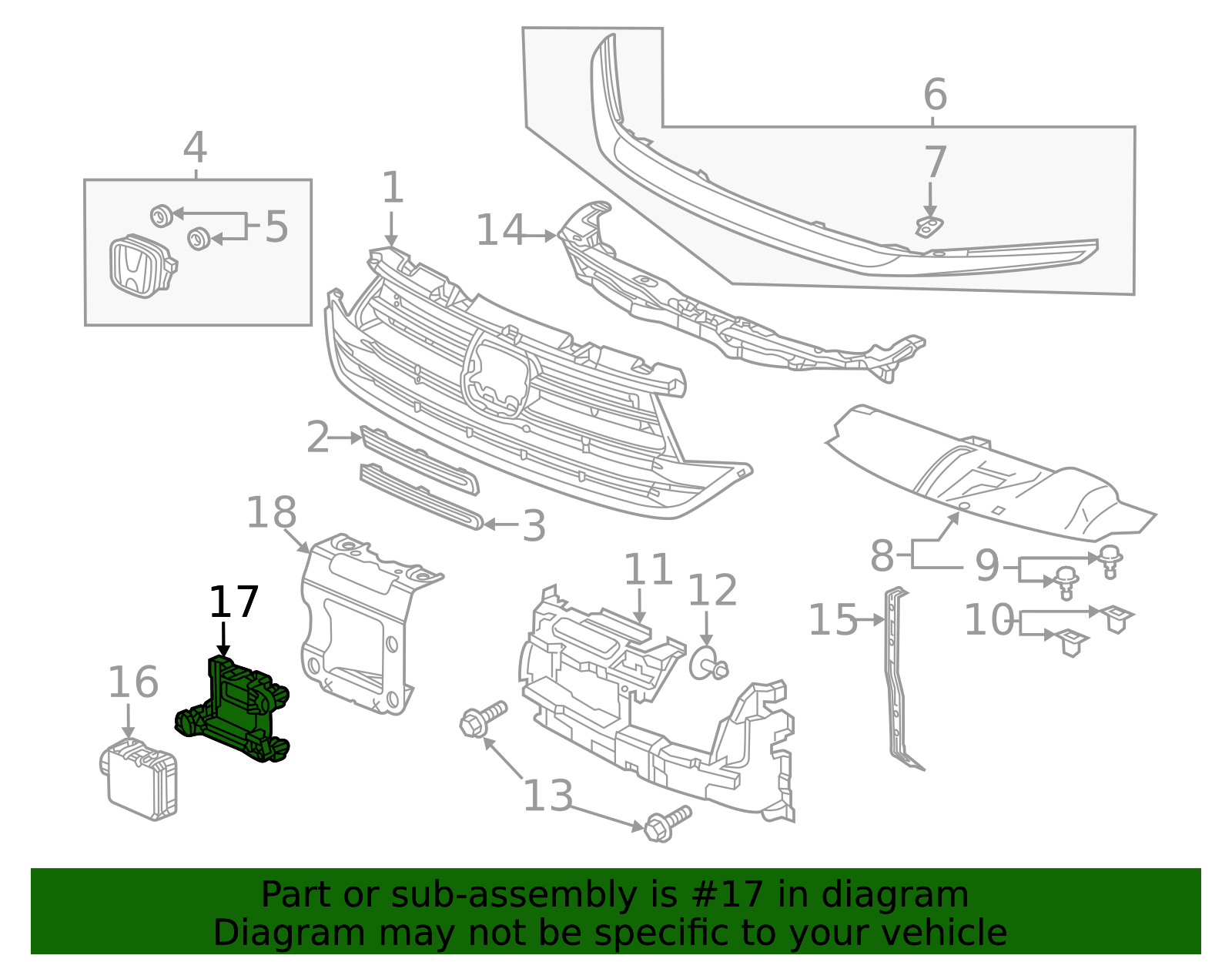 6
7
4
5
1
14
2
3
18
17
16
11
12
13
8
9
10
15

Part or sub-assembly is #17 in diagram
Diagram may not be specific to your vehicle