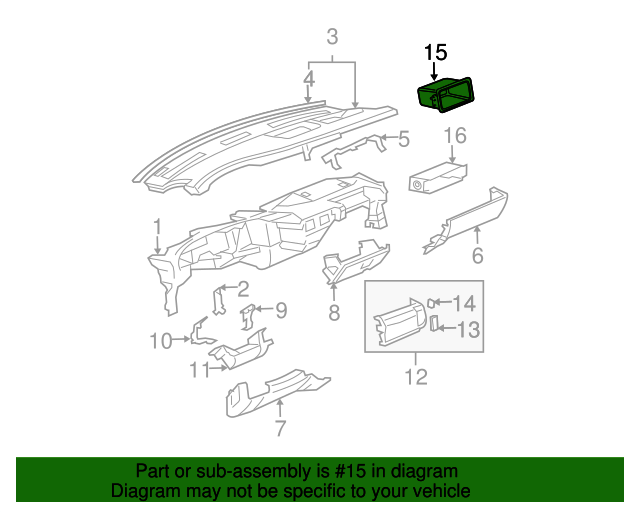 3

15

4

5

16

1

6

2

9

8

14

13

10

11

12

7

Part or sub-assembly is #15 in diagram
Diagram may not be specific to your vehicle