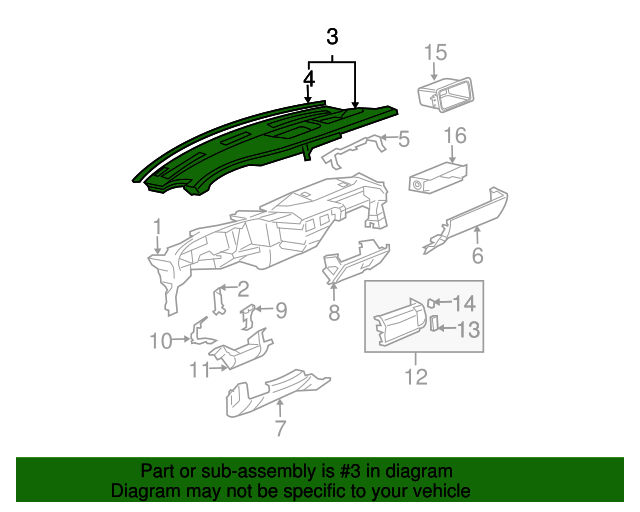 3
4
15
5
16
1
6
2
9
8
14
13
10
11
12
7

Part or sub-assembly is #3 in diagram
Diagram may not be specific to your vehicle