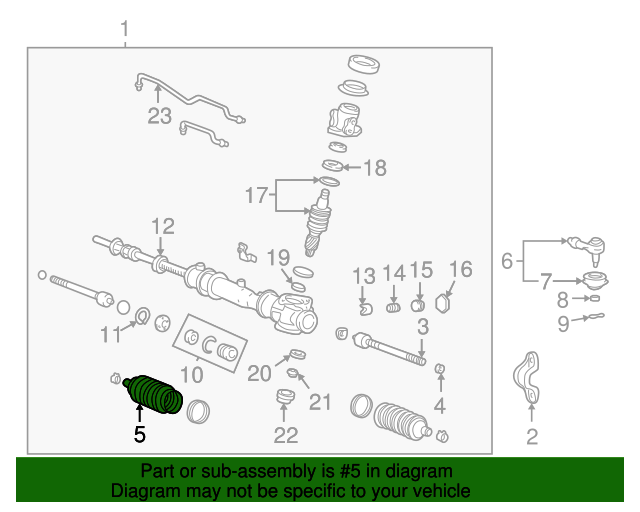 1
23
18
17
12
19
13
14
15
16
6
7
8
9
11
10
3
20
21
4
5
22
2

Part or sub-assembly is #5 in diagram
Diagram may not be specific to your vehicle