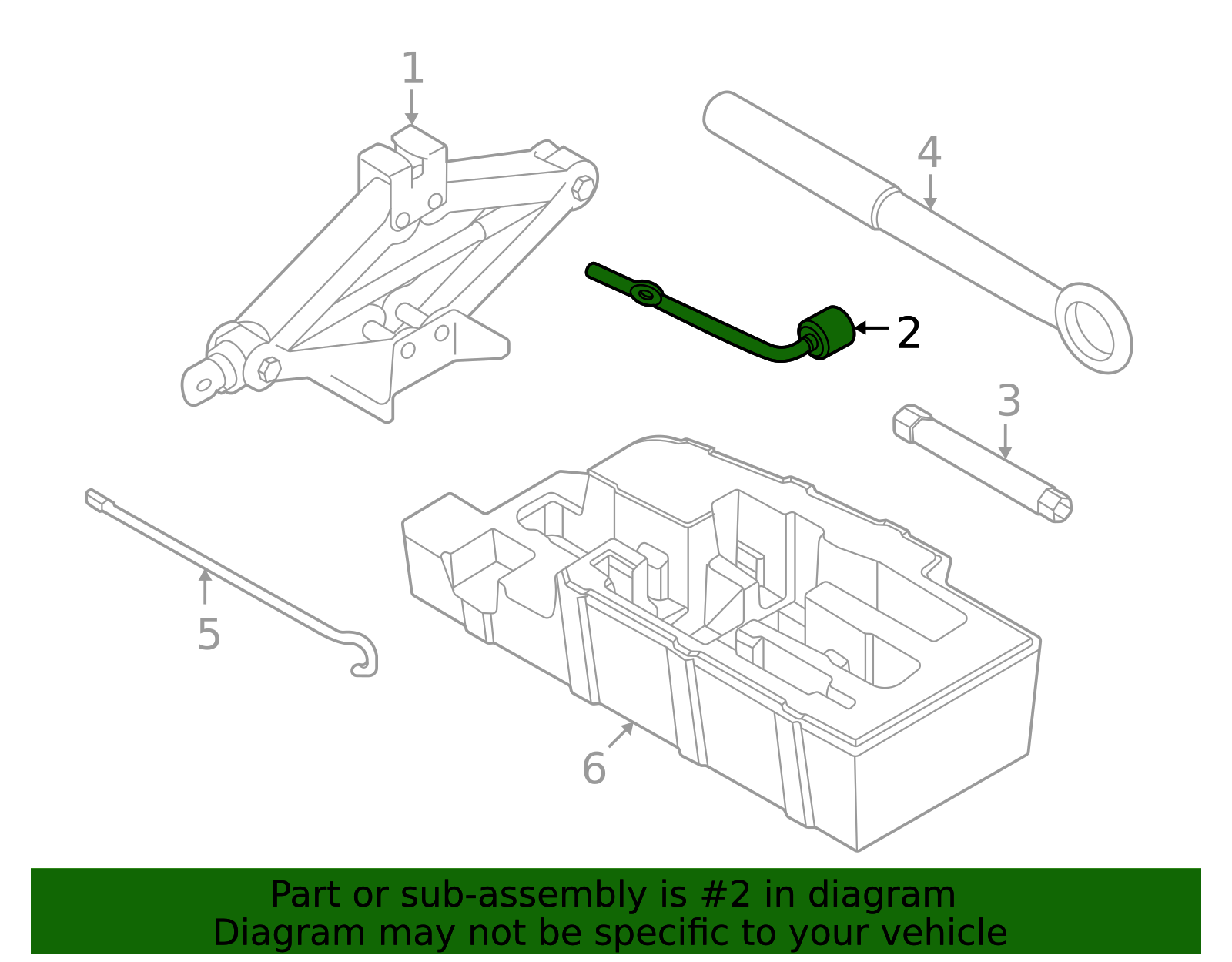 1

4

2

3

5

6

Part or sub-assembly is #2 in diagram
Diagram may not be specific to your vehicle