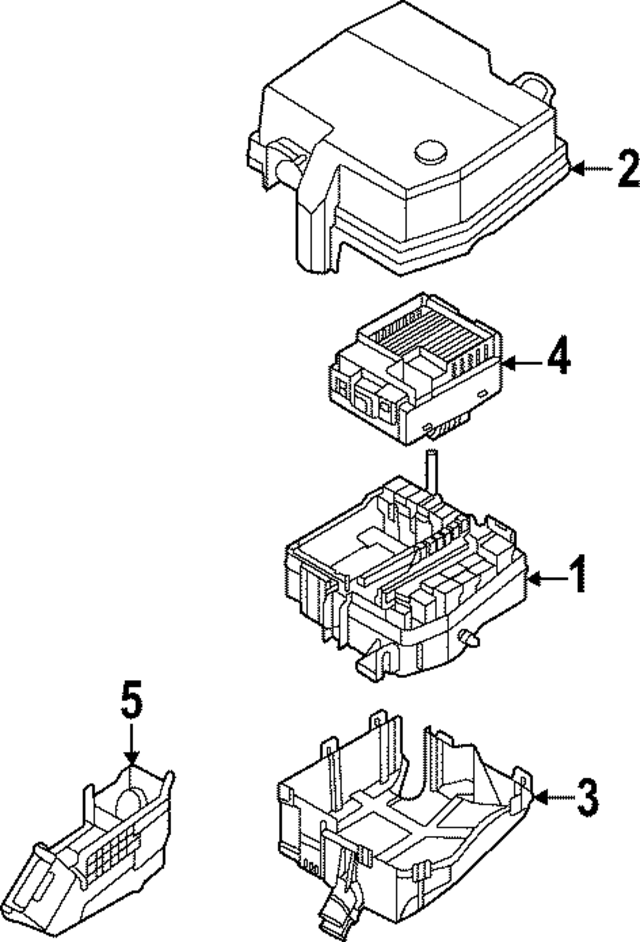 2
4
1
5
3