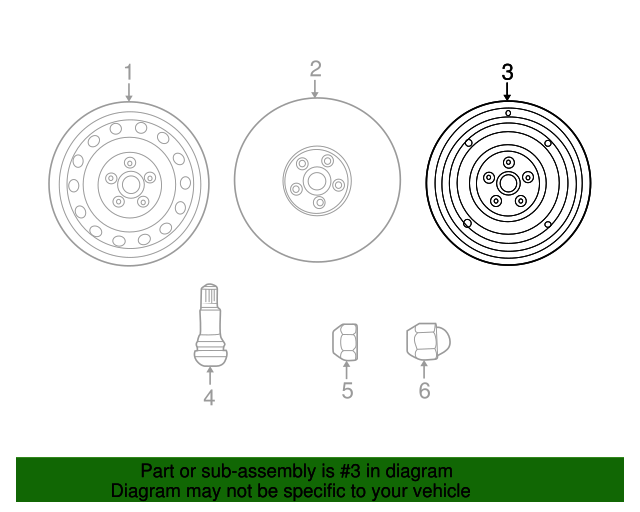 1
2
3
4
5
6

Part or sub-assembly is #3 in diagram
Diagram may not be specific to your vehicle