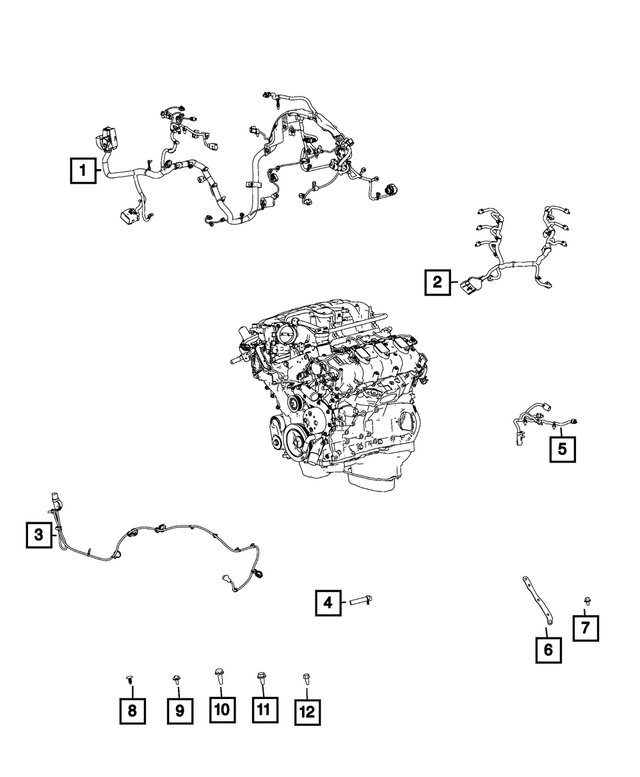 1
2
5
3
4
6
7
8
9
10
11
12