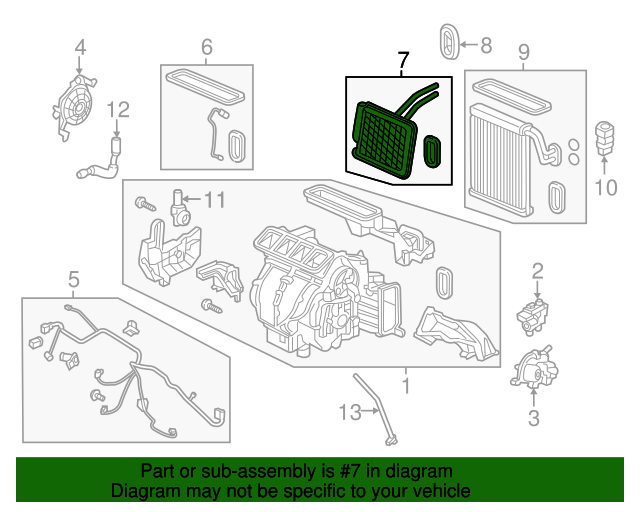 4

6

7

8

9

12

10

11

5

2

1

3

13

Part or sub-assembly is #7 in diagram
Diagram may not be specific to your vehicle