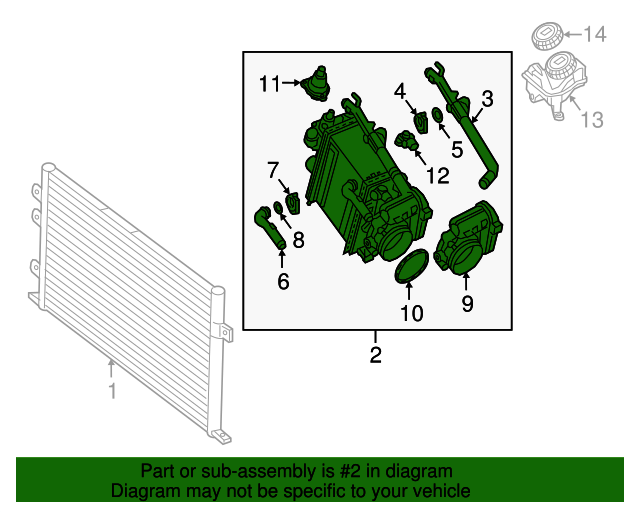 14
13
11
4
3
5
12
7
8
6
10
9
2
1

Part or sub-assembly is #2 in diagram
Diagram may not be specific to your vehicle