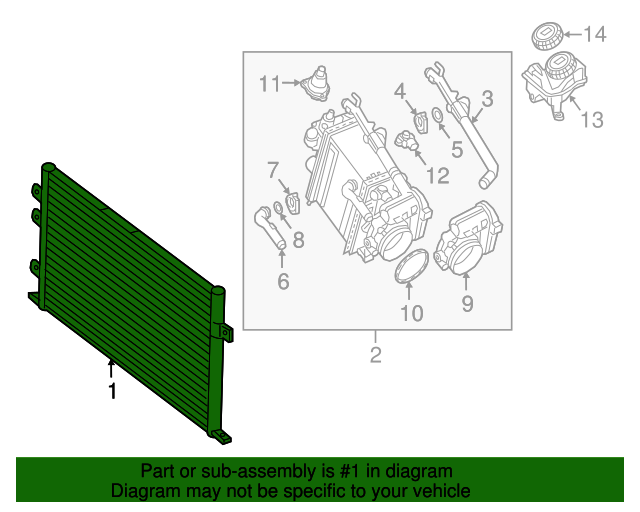 14
11
4
3
13
5
12
7
8
6
10
9
2
1
Part or sub-assembly is #1 in diagram
Diagram may not be specific to your vehicle