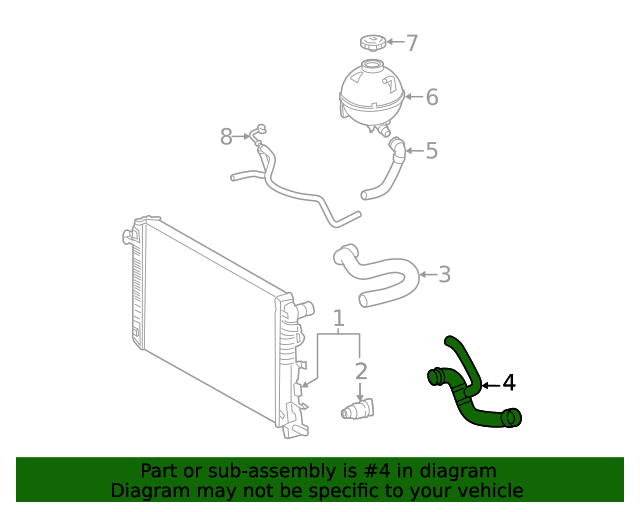 7
6
8
5
3
1
2
4

Part or sub-assembly is #4 in diagram
Diagram may not be specific to your vehicle