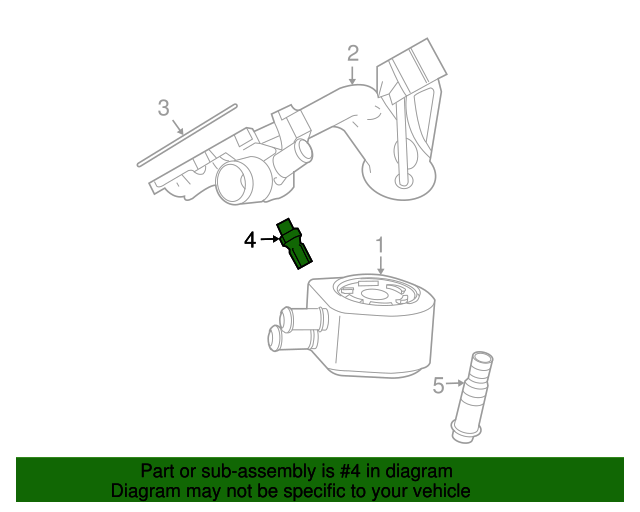 2

3

4

1

5

Part or sub-assembly is #4 in diagram
Diagram may not be specific to your vehicle