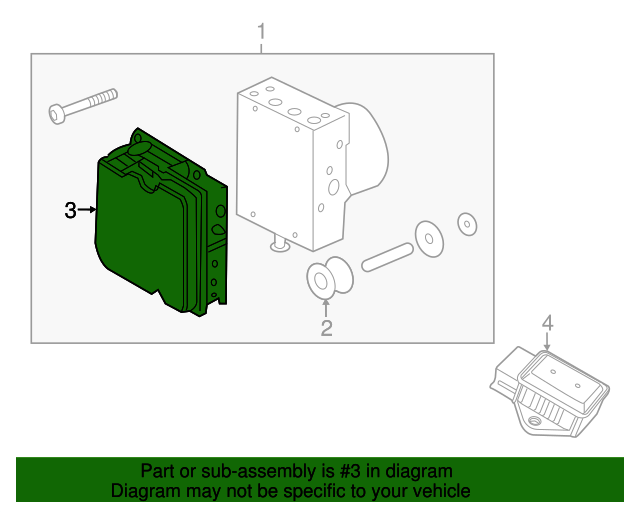 1

3

2

4

Part or sub-assembly is #3 in diagram
Diagram may not be specific to your vehicle