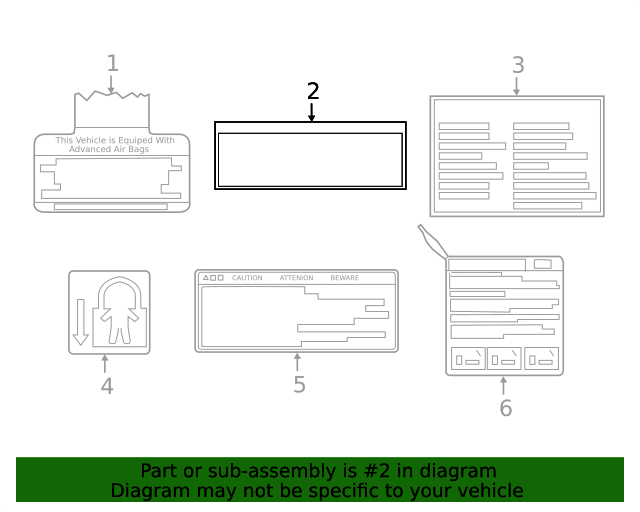 1

This Vehicle is Equiped With Advanced Air Bags

2

3

4

CAUTION ATTENION BEWARE

5

6

Part or sub-assembly is #2 in diagram
Diagram may not be specific to your vehicle