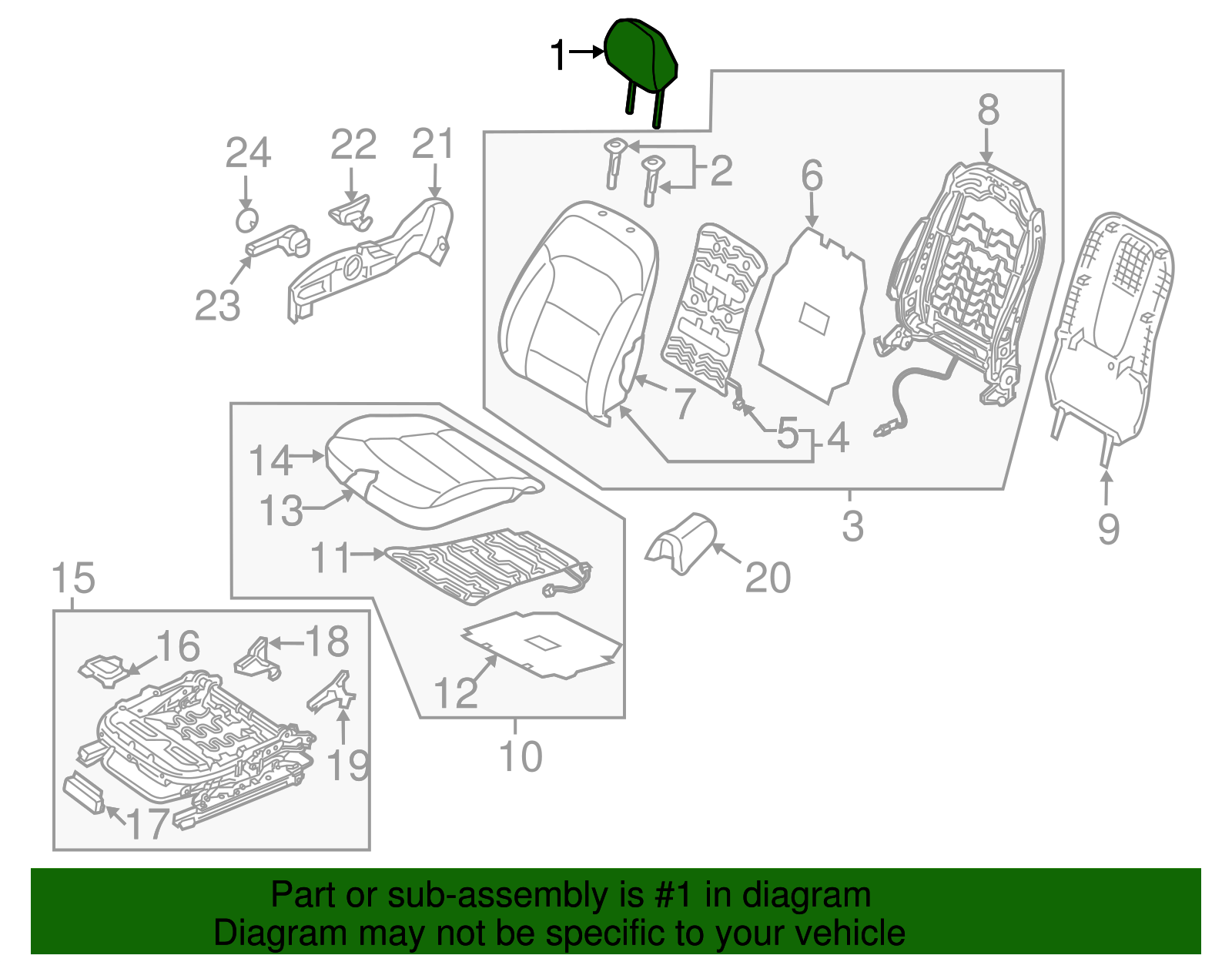 1
24
22
21
2
6
8
23
7
5
4
14
13
3
9
11
20
15
16
18
12
19
10
17

Part or sub-assembly is #1 in diagram
Diagram may not be specific to your vehicle