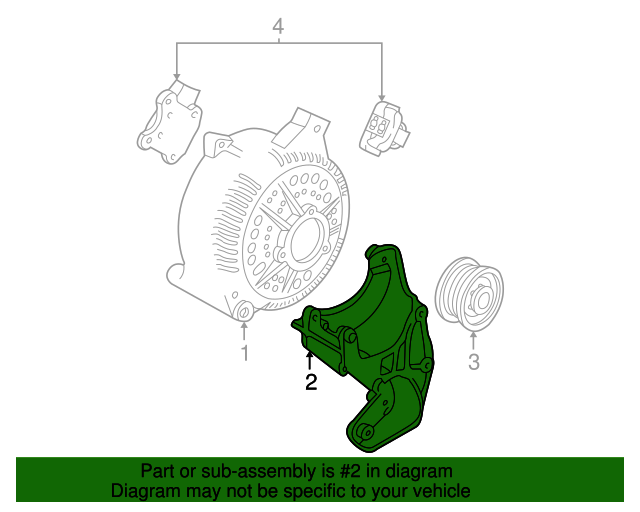 4

1

2

3

Part or sub-assembly is #2 in diagram
Diagram may not be specific to your vehicle