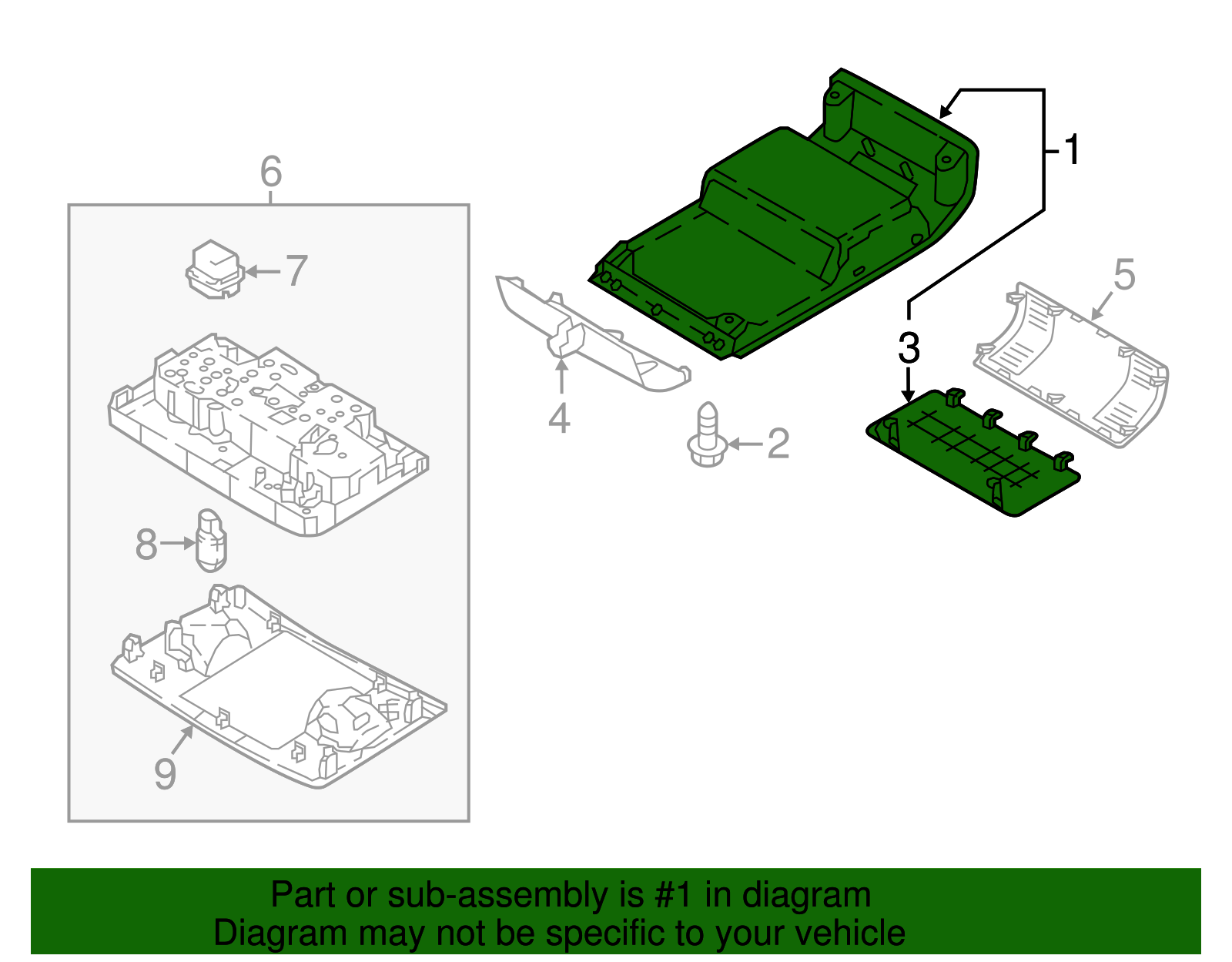 6
7
8
9
4
2
1
3
5

Part or sub-assembly is #1 in diagram
Diagram may not be specific to your vehicle