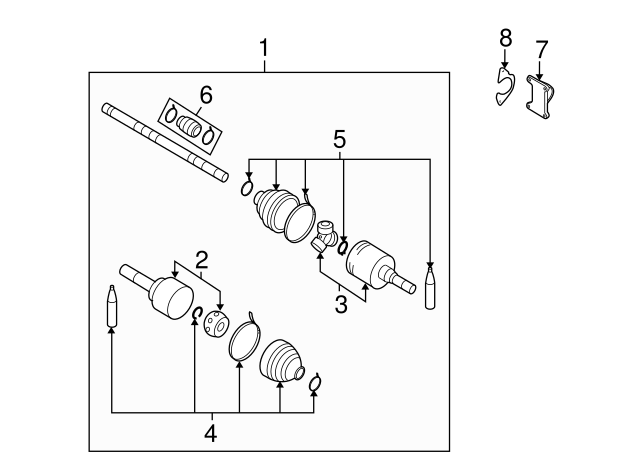 1
8
7
6
5
2
3
4