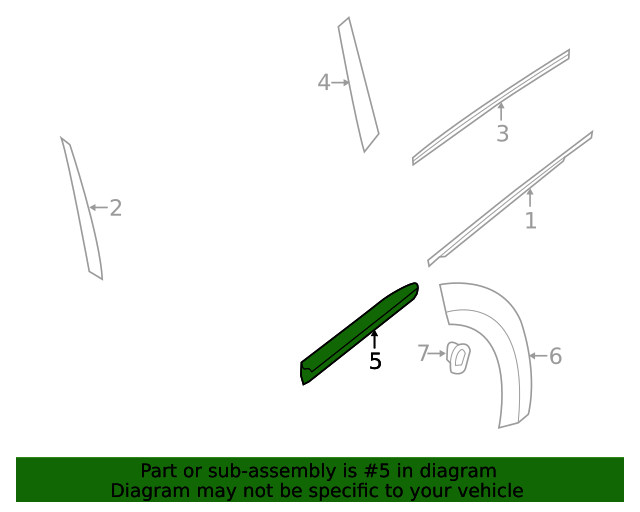 4
3
2
1
5
7
6

Part or sub-assembly is #5 in diagram
Diagram may not be specific to your vehicle