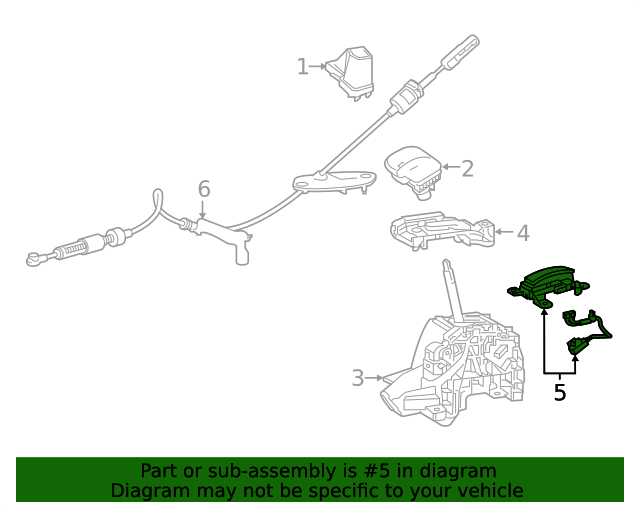 1
2
6
4
3
5

Part or sub-assembly is #5 in diagram
Diagram may not be specific to your vehicle