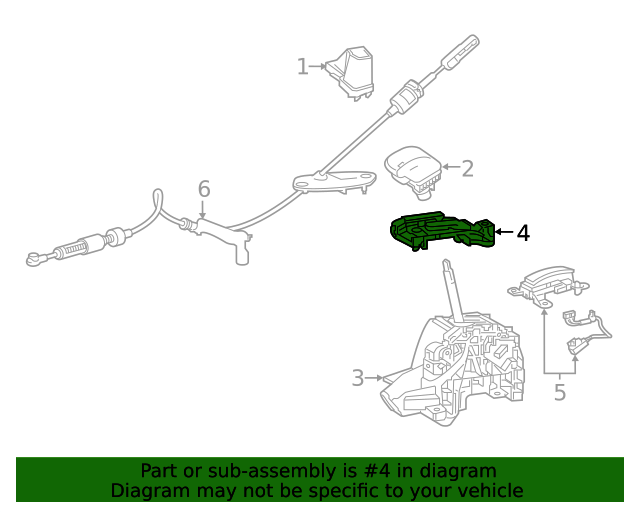 1
2
6
4
3
5

Part or sub-assembly is #4 in diagram
Diagram may not be specific to your vehicle