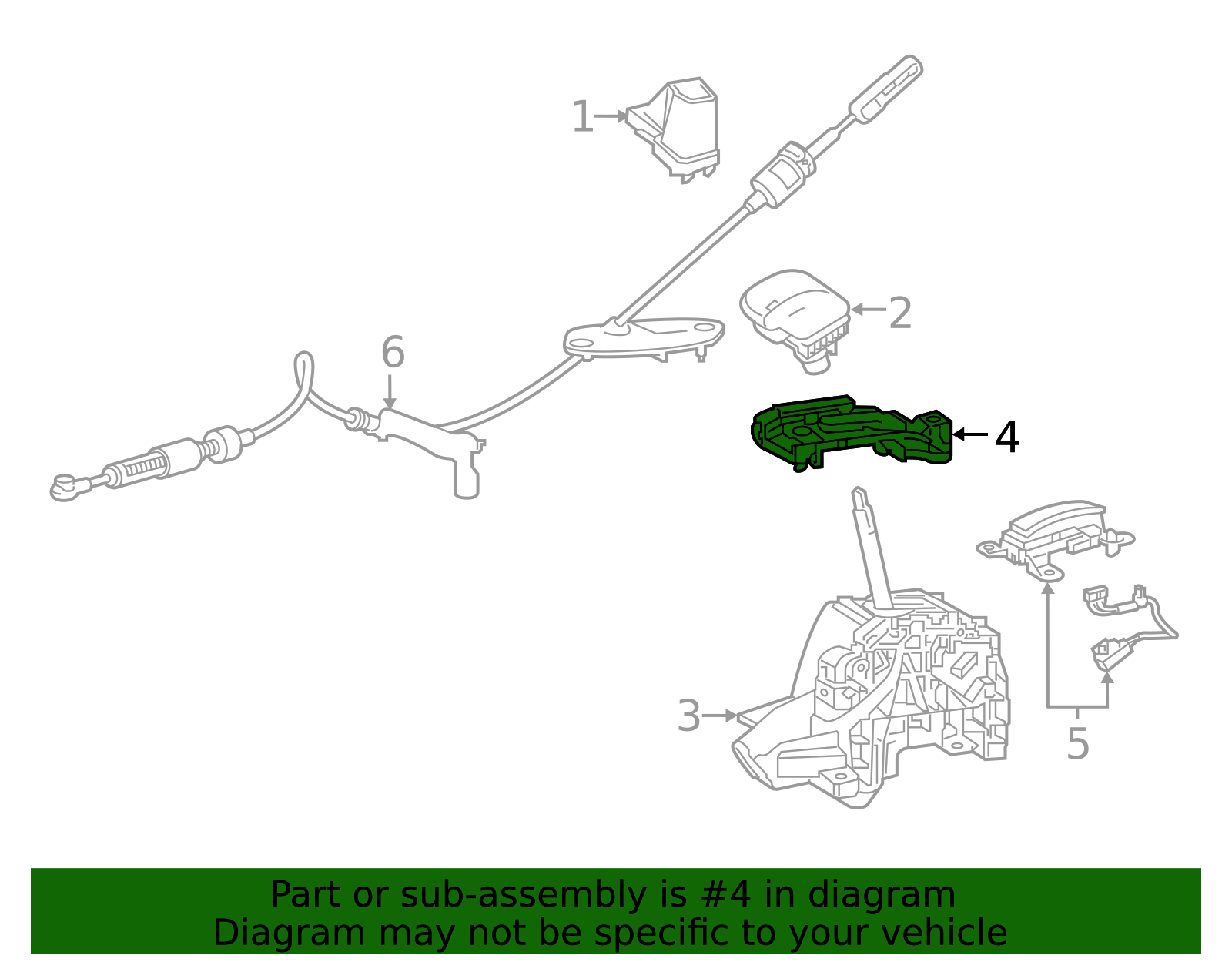 1

2

6

4

3

5

Part or sub-assembly is #4 in diagram
Diagram may not be specific to your vehicle