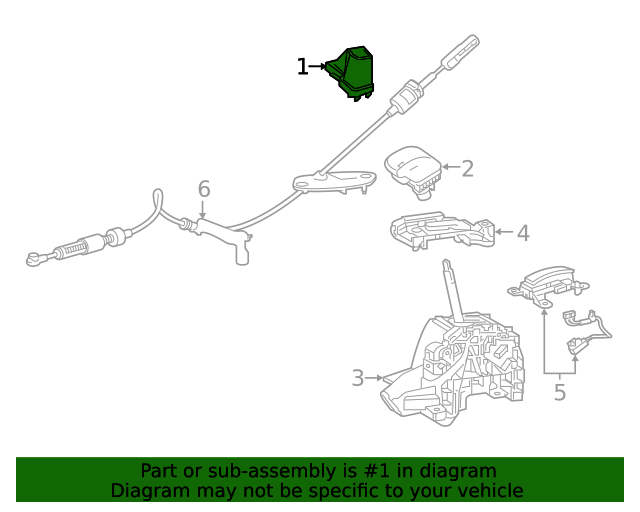 1
2
6
4
3
5

Part or sub-assembly is #1 in diagram
Diagram may not be specific to your vehicle