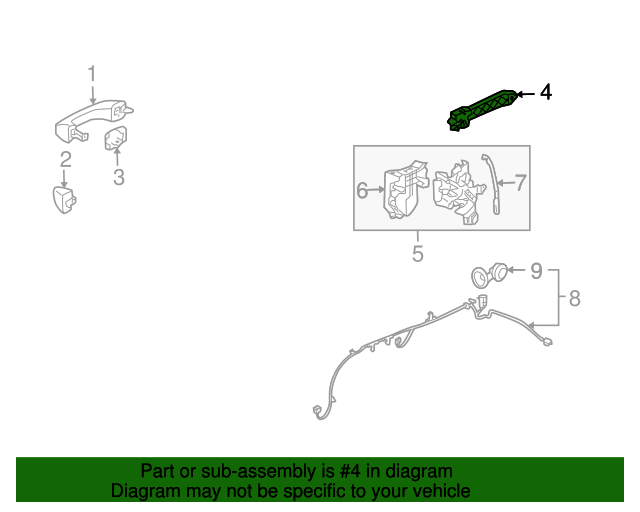 1
2
3
4
6
7
5
9
8

Part or sub-assembly is #4 in diagram
Diagram may not be specific to your vehicle