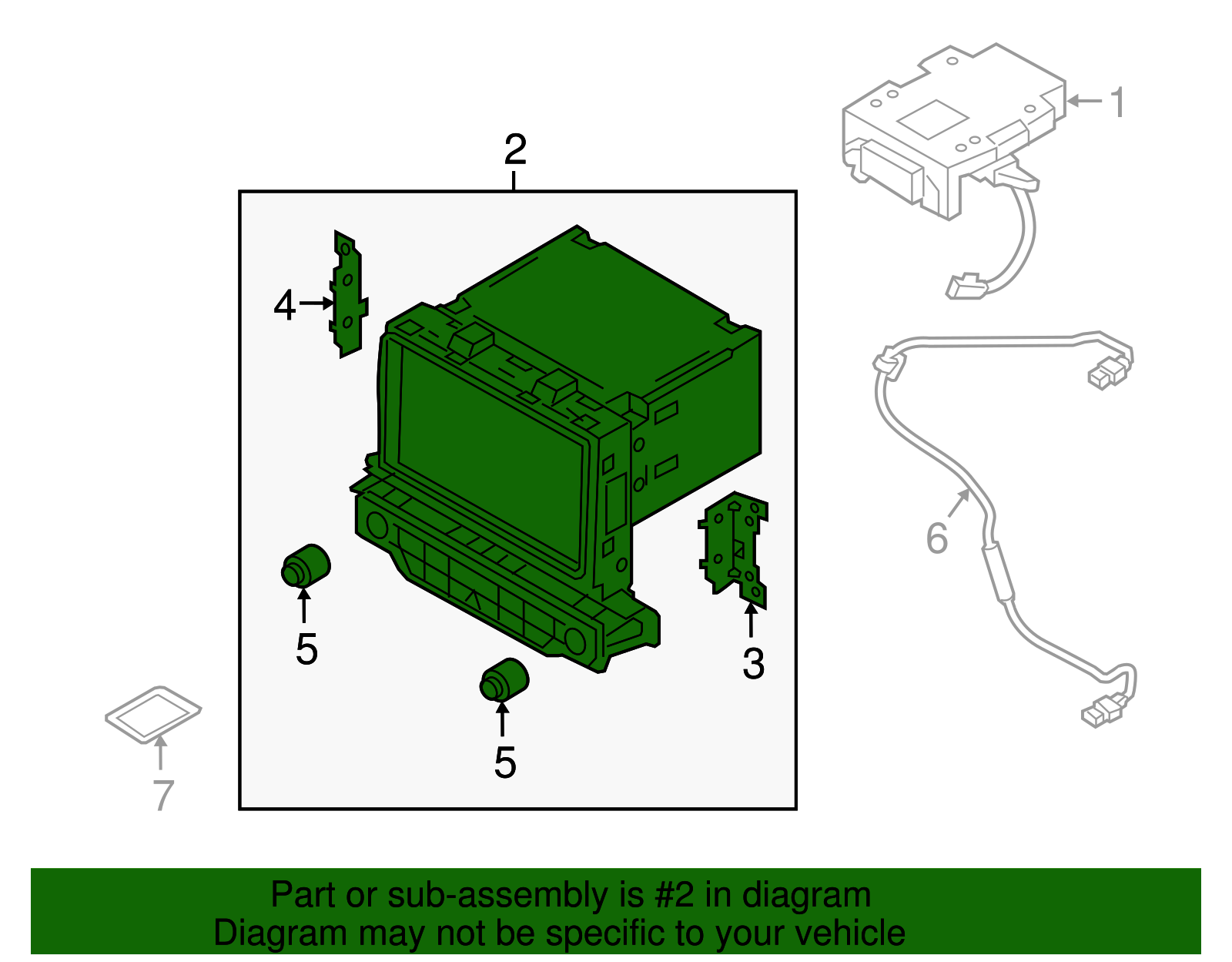 1
2
4
6
5
3
5
7

Part or sub-assembly is #2 in diagram
Diagram may not be specific to your vehicle