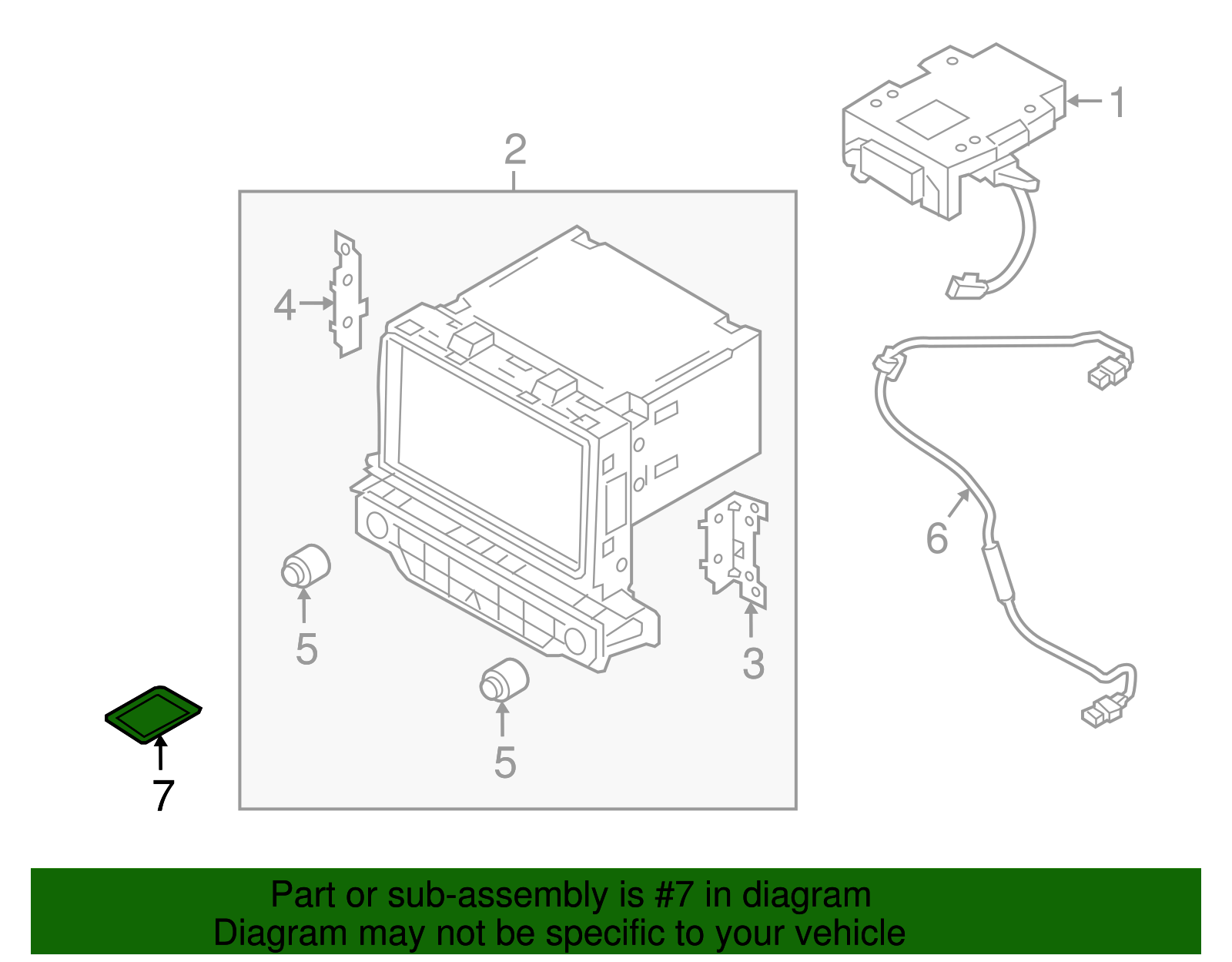 1

2

4

6

5

3

5

7

Part or sub-assembly is #7 in diagram
Diagram may not be specific to your vehicle