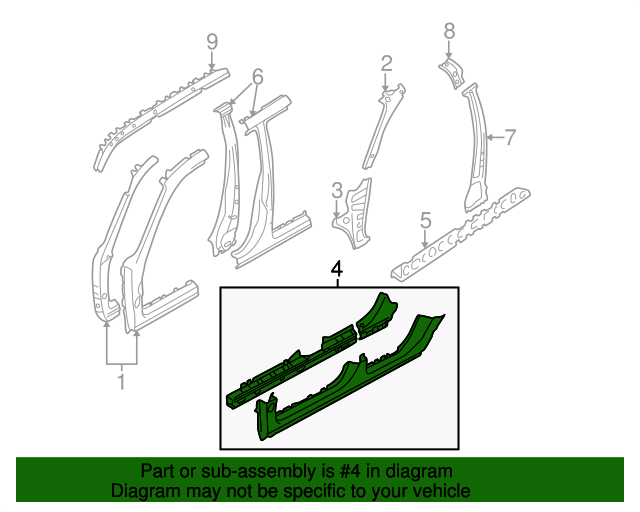 9
6
2
8
7
3
5
4
1

Part or sub-assembly is #4 in diagram
Diagram may not be specific to your vehicle