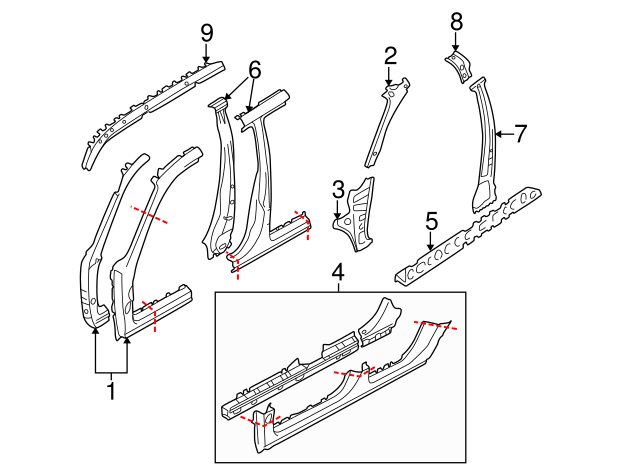 9
6
2
8
7
3
5
4
1