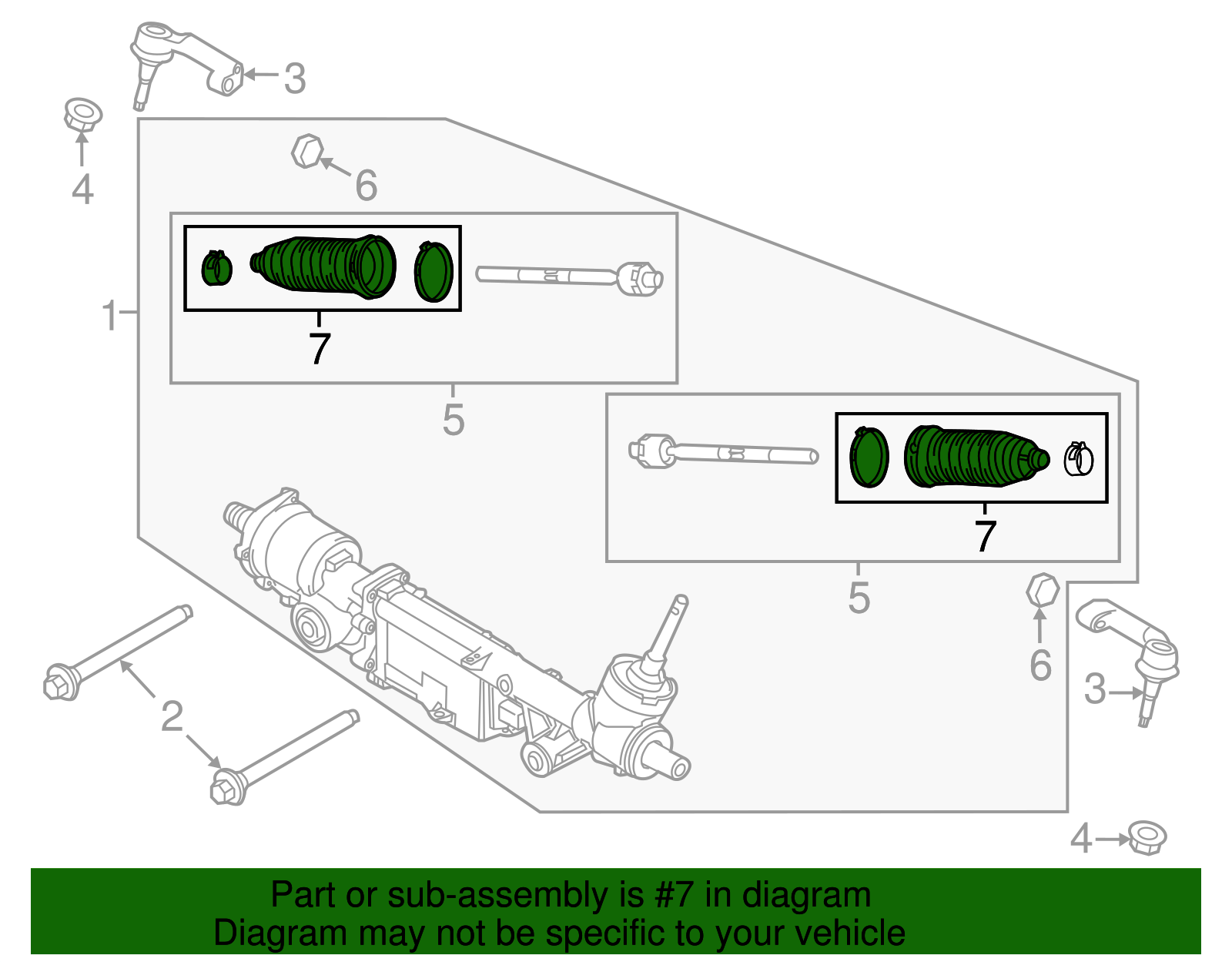 3
4
6
1
7
5
7
5
6
3
2
4

Part or sub-assembly is #7 in diagram
Diagram may not be specific to your vehicle