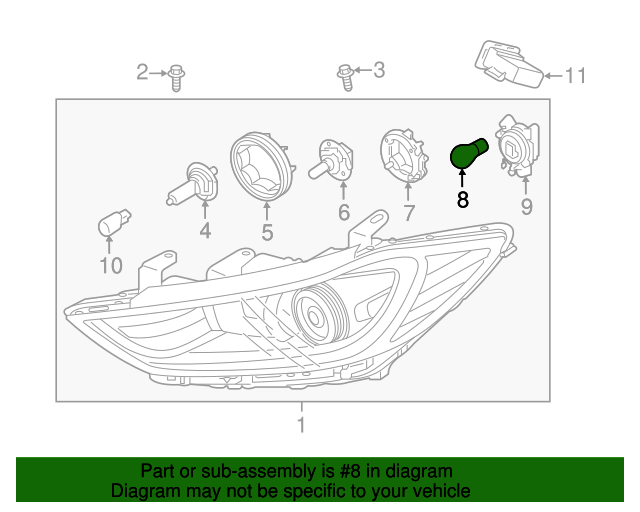 2
3
11
4
5
6
7
8
9
10
1

Part or sub-assembly is #8 in diagram
Diagram may not be specific to your vehicle