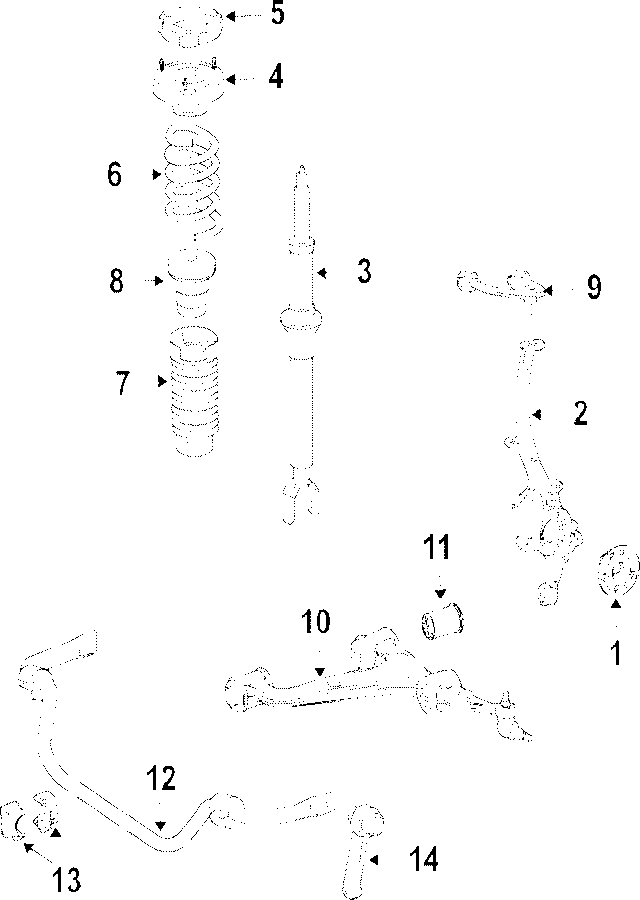 5
4
6
3
8
9
7
2
11
10
1
12
13
14