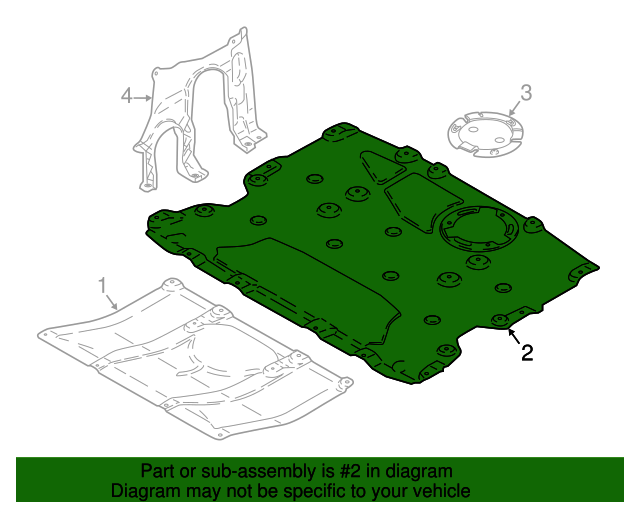 4
3
1
2
Part or sub-assembly is #2 in diagram
Diagram may not be specific to your vehicle