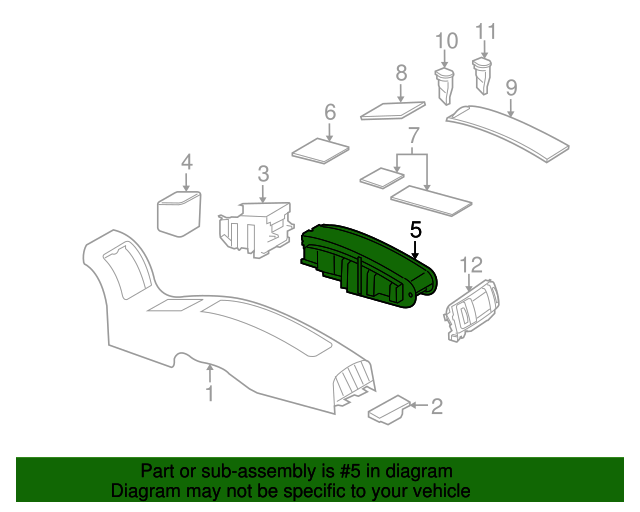 10
11
8
9
6
7
4
3
5
12
1
2

Part or sub-assembly is #5 in diagram
Diagram may not be specific to your vehicle