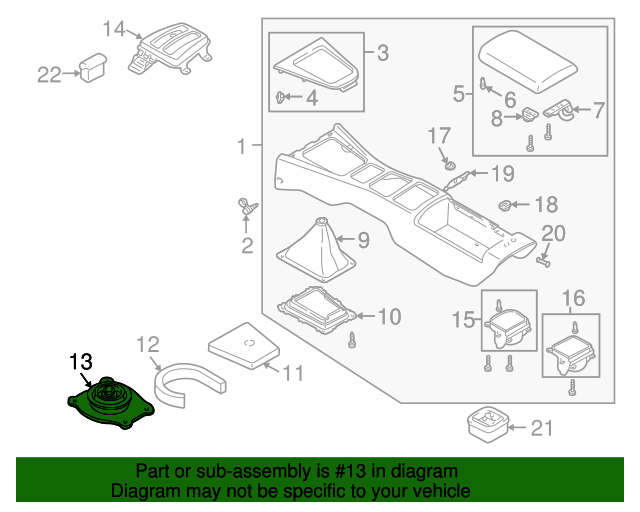 14
22
3
4
5
6
7
8
1
17
19
18
2
9
20
10
15
16
12
11
13
21

Part or sub-assembly is #13 in diagram
Diagram may not be specific to your vehicle