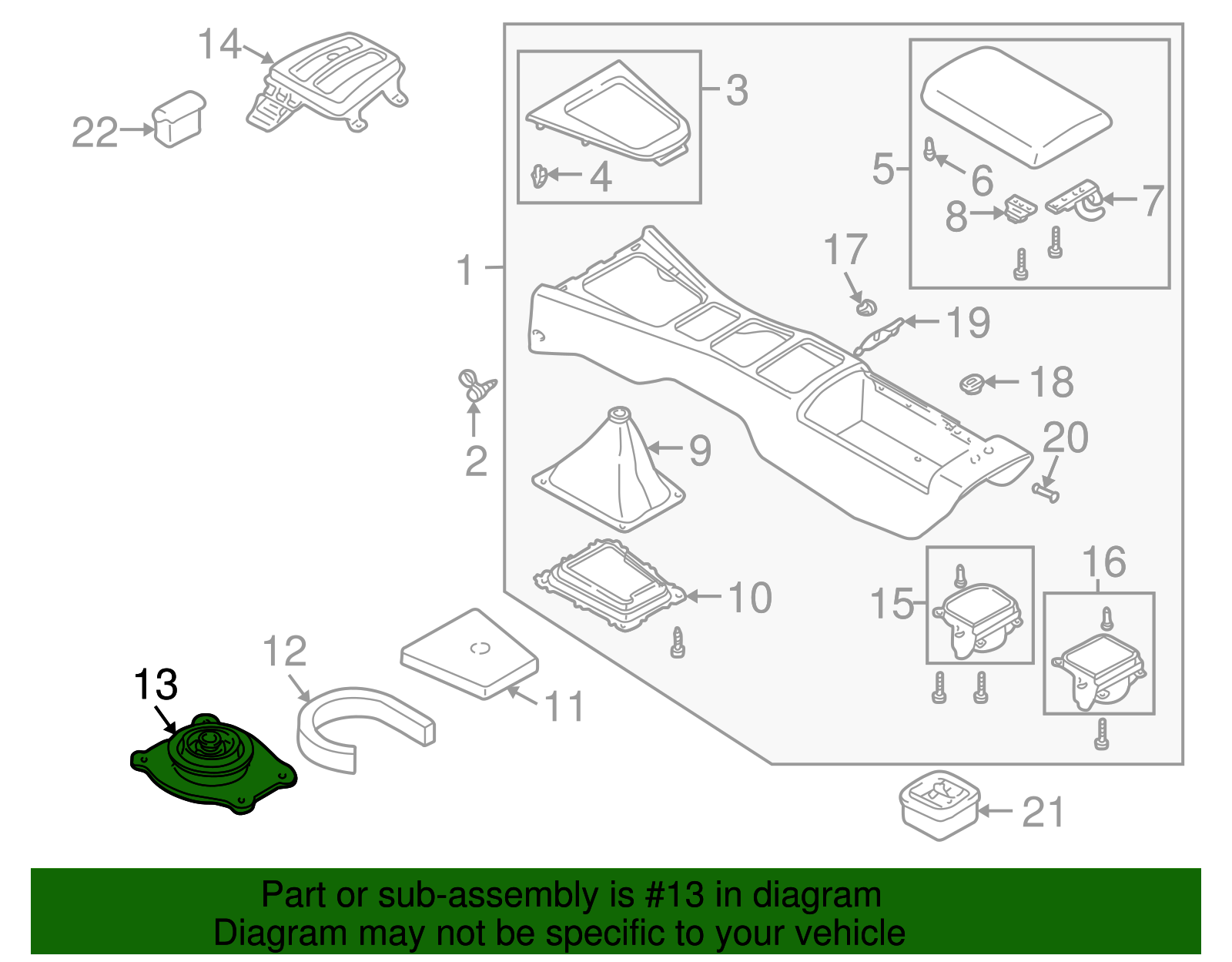 14
22
3
4
5
6
7
8
1
17
19
18
2
9
20
10
15
16
12
11
13
21

Part or sub-assembly is #13 in diagram
Diagram may not be specific to your vehicle