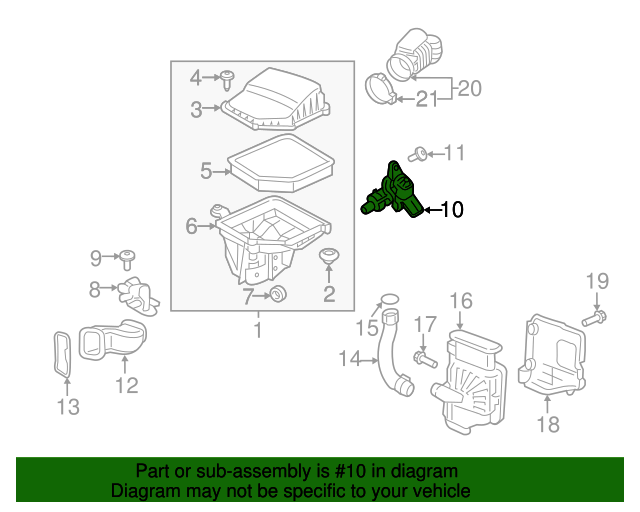 4
3
5
6
7
2
1
20
21
11
10
9
8
12
13
15
14
17
16
19
18

Part or sub-assembly is #10 in diagram
Diagram may not be specific to your vehicle