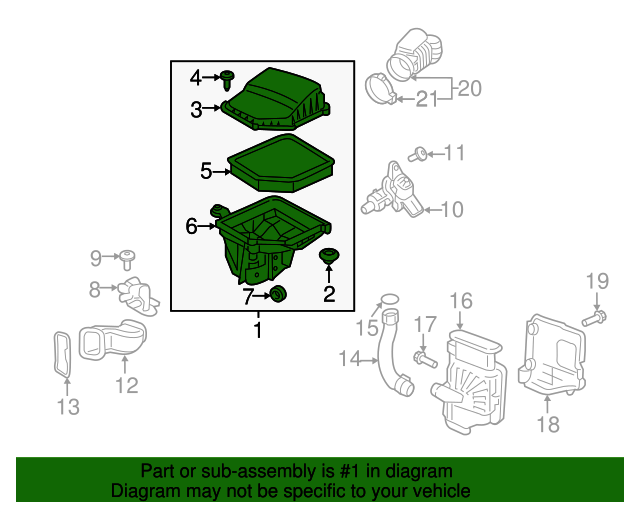 4
3
5
6
7
2
1
20
21
11
10
9
8
12
13
15
14
17
16
19
18

Part or sub-assembly is #1 in diagram
Diagram may not be specific to your vehicle