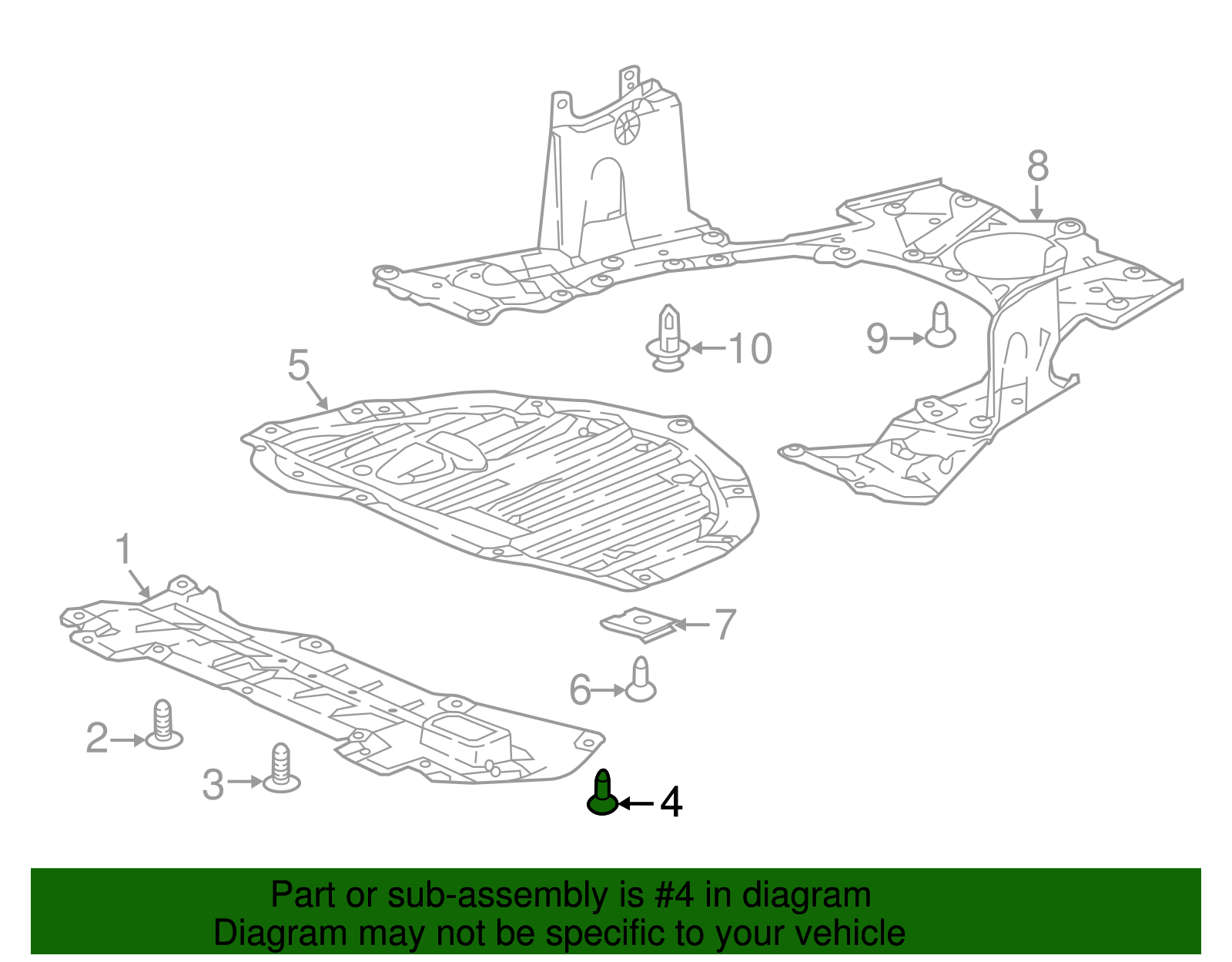 8
10
9
5
1
7
6
2
3
4

Part or sub-assembly is #4 in diagram
Diagram may not be specific to your vehicle