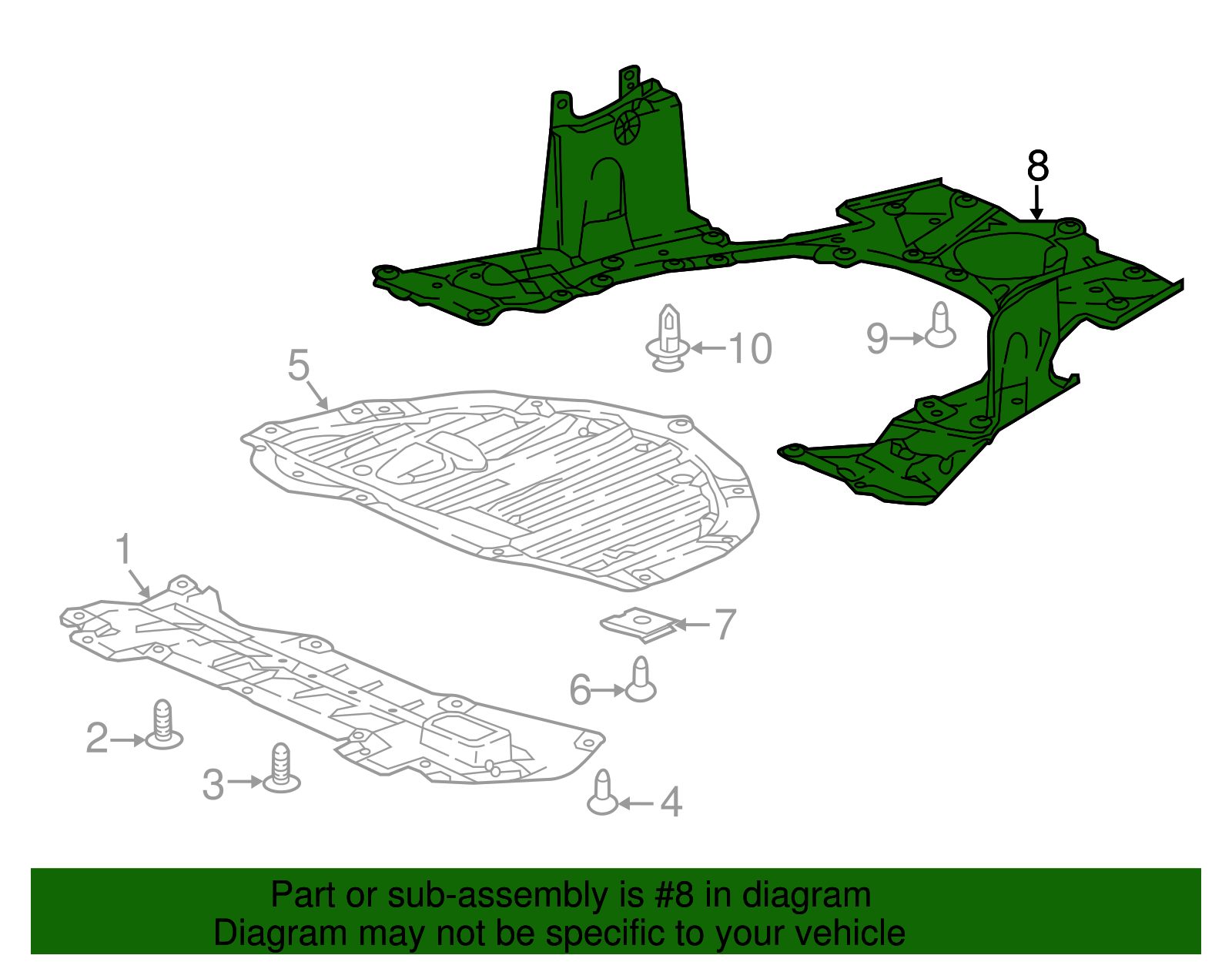 8
10
9
5
1
7
6
2
3
4

Part or sub-assembly is #8 in diagram
Diagram may not be specific to your vehicle