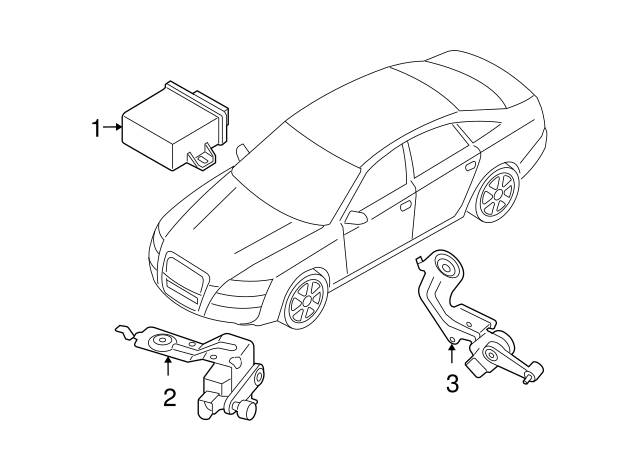 1
2
3