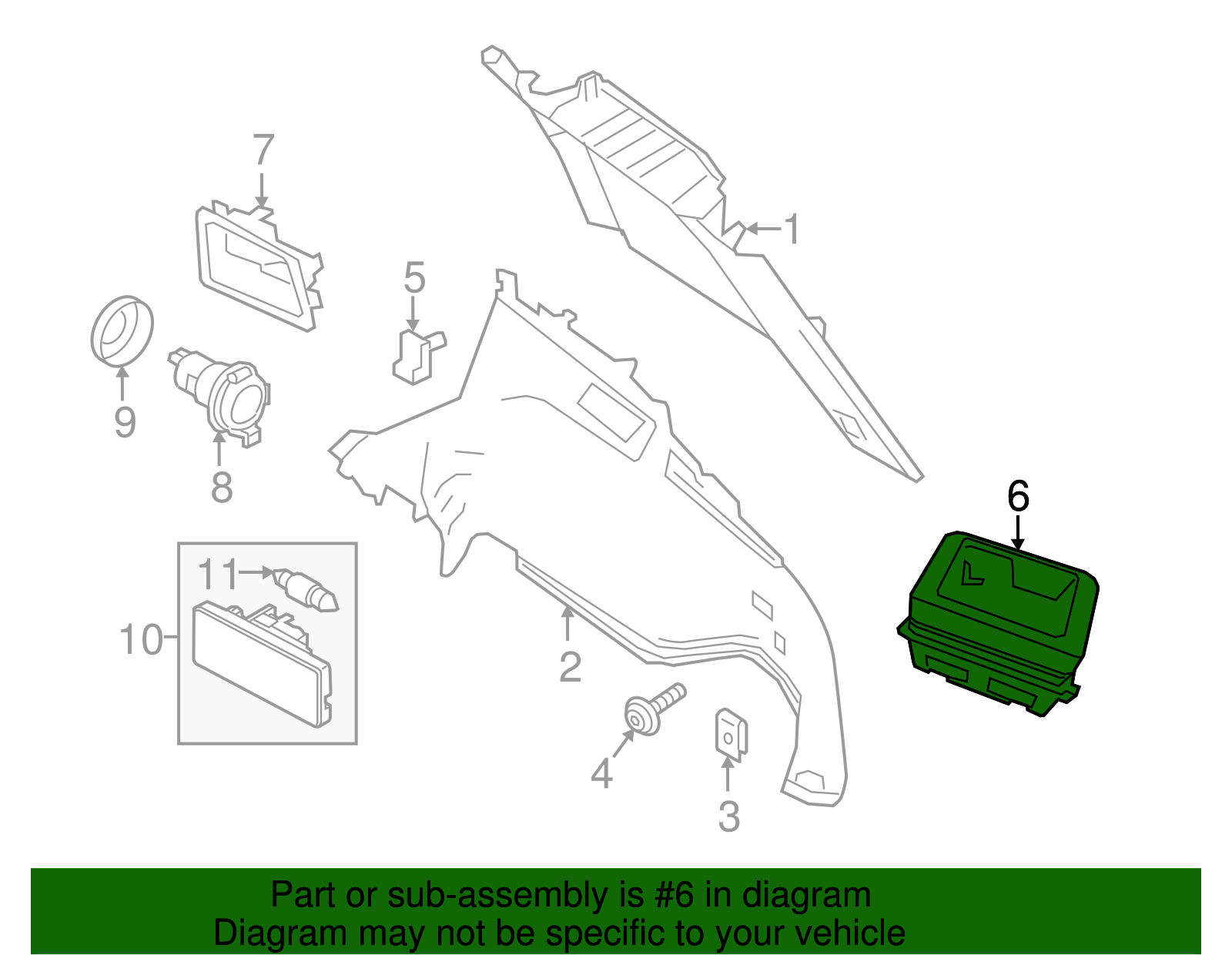 7
1
5
9
8
6
11
10
2
4
3

Part or sub-assembly is #6 in diagram
Diagram may not be specific to your vehicle