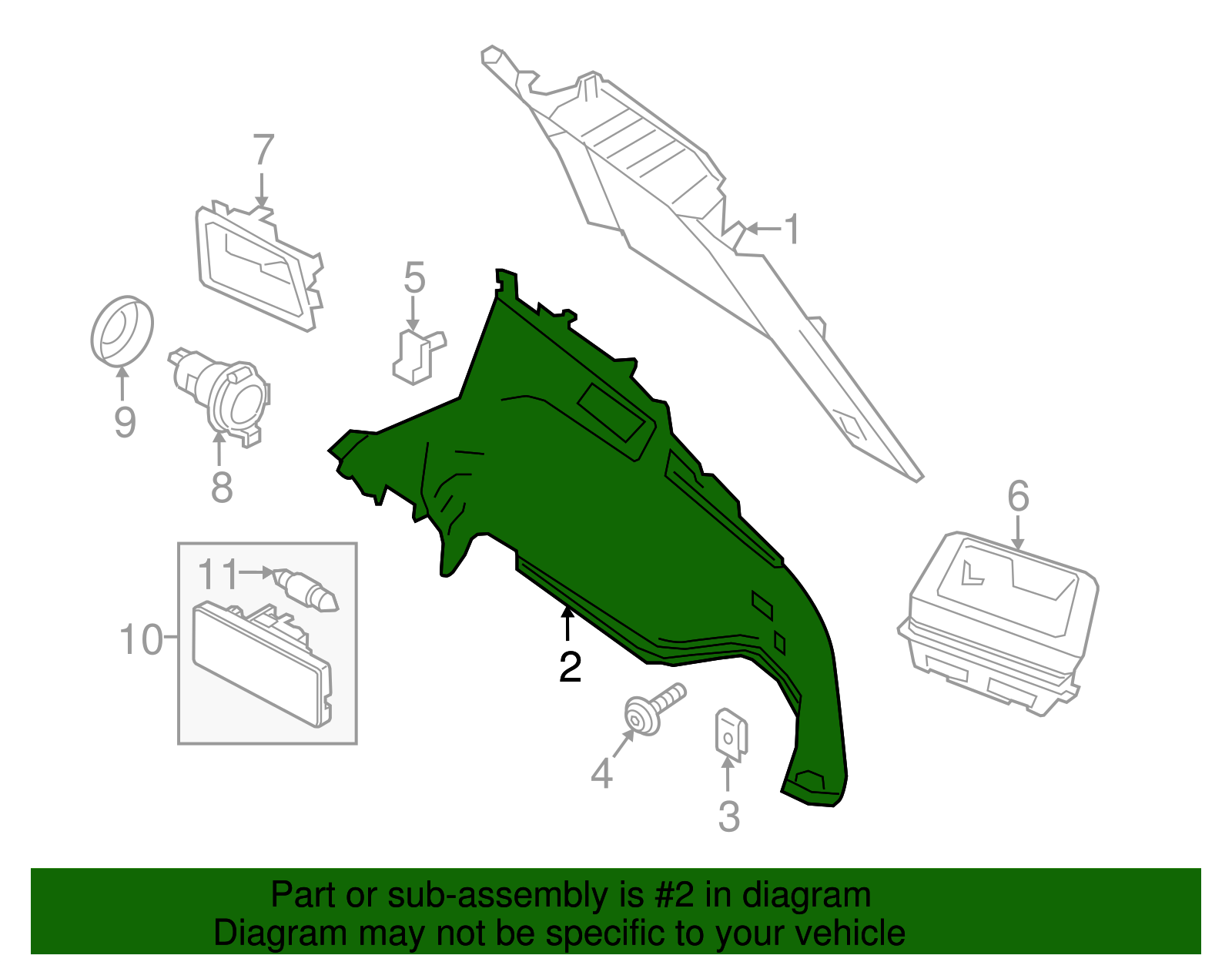 7

1

5

9

8

6

11

10

2

4

3

Part or sub-assembly is #2 in diagram
Diagram may not be specific to your vehicle