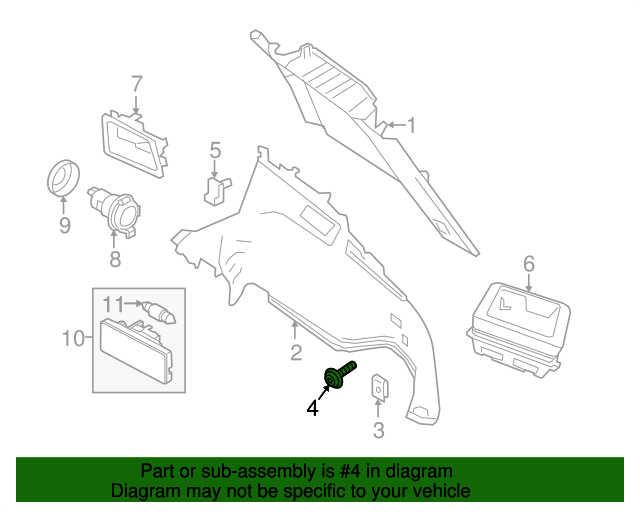 7
1
5
9
8
6
11
10
2
4
3
Part or sub-assembly is #4 in diagram
Diagram may not be specific to your vehicle